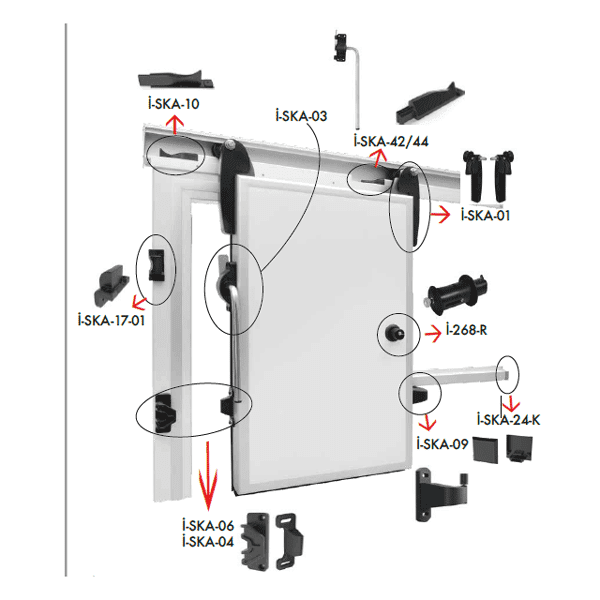 İ-SKA-10
İ-SKA-03
İ-SKA-42/44
İ-SKA-01
İ-SKA-17-01
İ-268-R
İ-SKA-24-K
İ-SKA-09
İ-SKA-06
İ-SKA-04